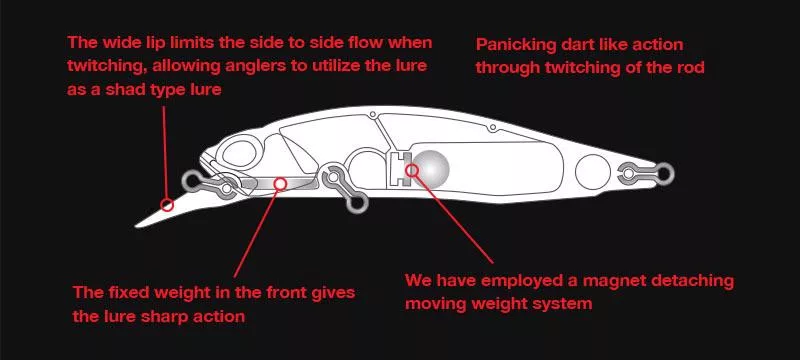 The wide lip limits the side to side flow when twitching, allowing anglers to utilize the lure as a shad type lure

Panicking dart like action through twitching of the rod

The fixed weight in the front gives the lure sharp action

We have employed a magnet detaching moving weight system